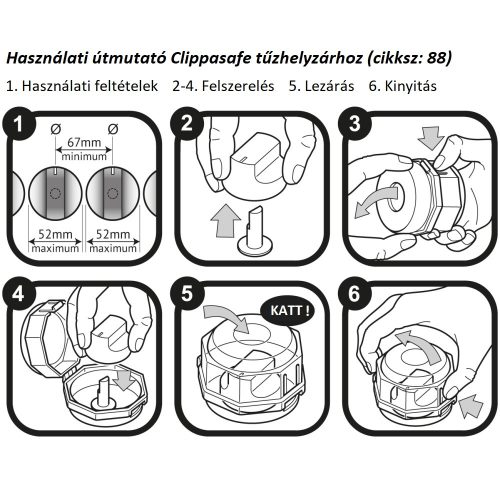 Használati útmutató Clippasafe tűzhelyzárhoz (cikksz: 88)

1. Használati feltételek  2-4. Felszerelés  5. Lezárás  6. Kinyitás

1

Ø

Ø

67mm minimum

52mm maximum

52mm maximum

2

3

4

5

KATT !

6