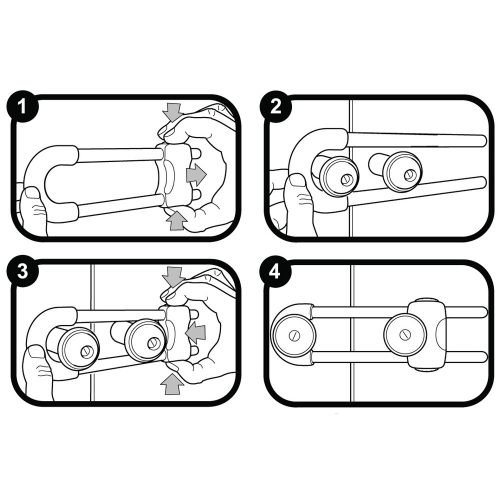 1

2

3

4