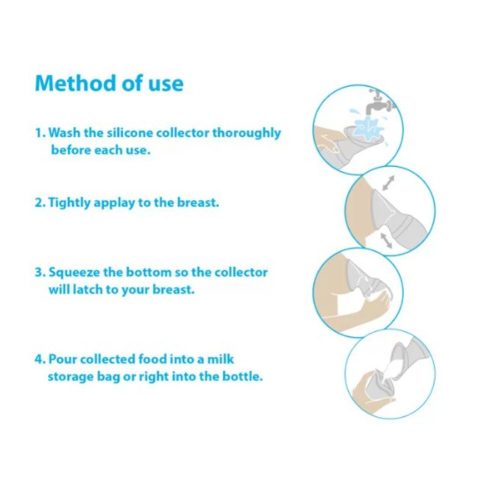 Method of use

1. Wash the silicone collector thoroughly before each use.

2. Tightly applay to the breast.

3. Squeeze the bottom so the collector will latch to your breast.

4. Pour collected food into a milk storage bag or right into the bottle.